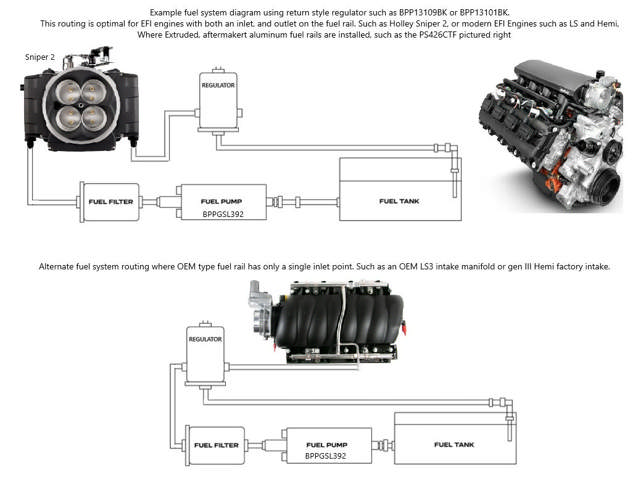 Example fuel system diagram using return style regulator such as BPP13109BK or BPP13101BK.
This routing is optimal for EFI engines with both an inlet, and outlet on the fuel rail. Such as Holley Sniper 2, or modern EFI Engines such as LS and Hemi, Where Extruded, aftermakert aluminum fuel rails are installed, such as the PS426CTF pictured right

Sniper 2

REGULATOR

FUEL FILTER

FUEL PUMP

BPPGSL392

FUEL TANK

Alternate fuel system routing where OEM type fuel rail has only a single inlet point. Such as an OEM LS3 intake manifold or gen III Hemi factory intake.

REGULATOR

FUEL FILTER

FUEL PUMP

BPPGSL392

FUEL TANK